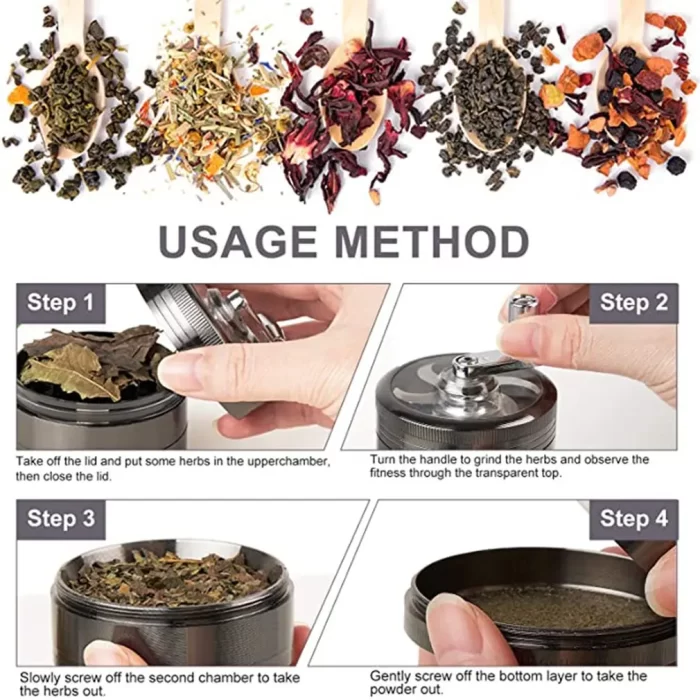 USAGE METHOD

Step 1

Take off the lid and put some herbs in the upperchamber, then close the lid.

Step 2

Turn the handle to grind the herbs and observe the fitness through the transparent top.

Step 3

Slowly screw off the second chamber to take the herbs out.

Step 4

Gently screw off the bottom layer to take the powder out.